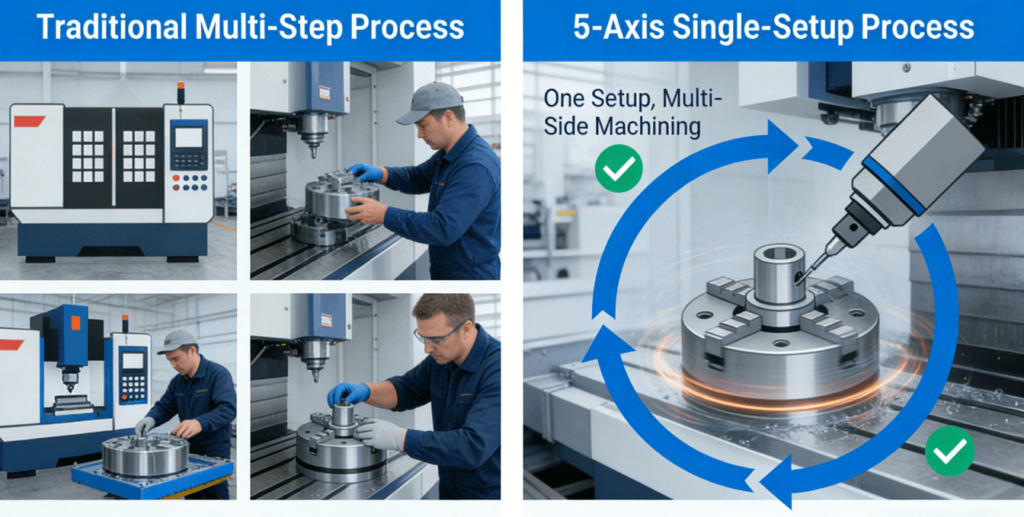 Traditional Multi-Step Process

5-Axis Single-Setup Process

One Setup, Multi-Side Machining