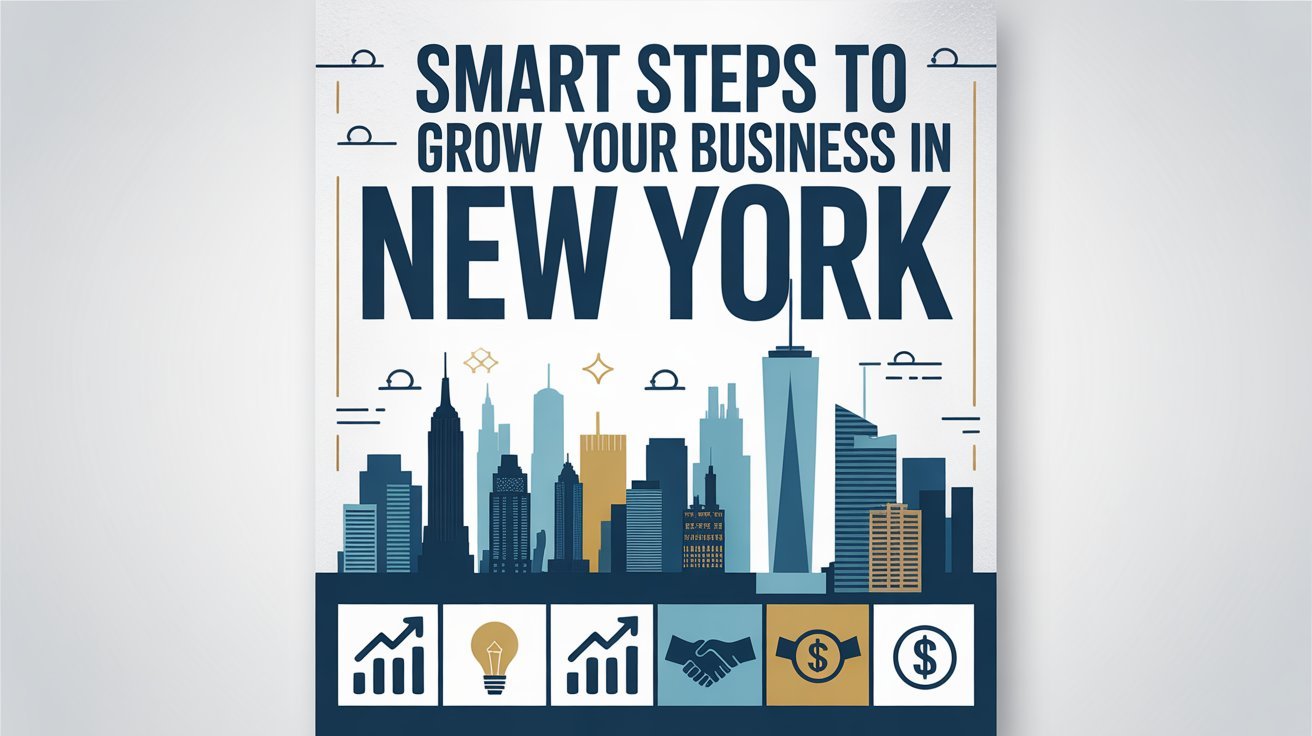 SMART STEPS TO GROW YOUR BUSINESS IN NEW YORK

$ $