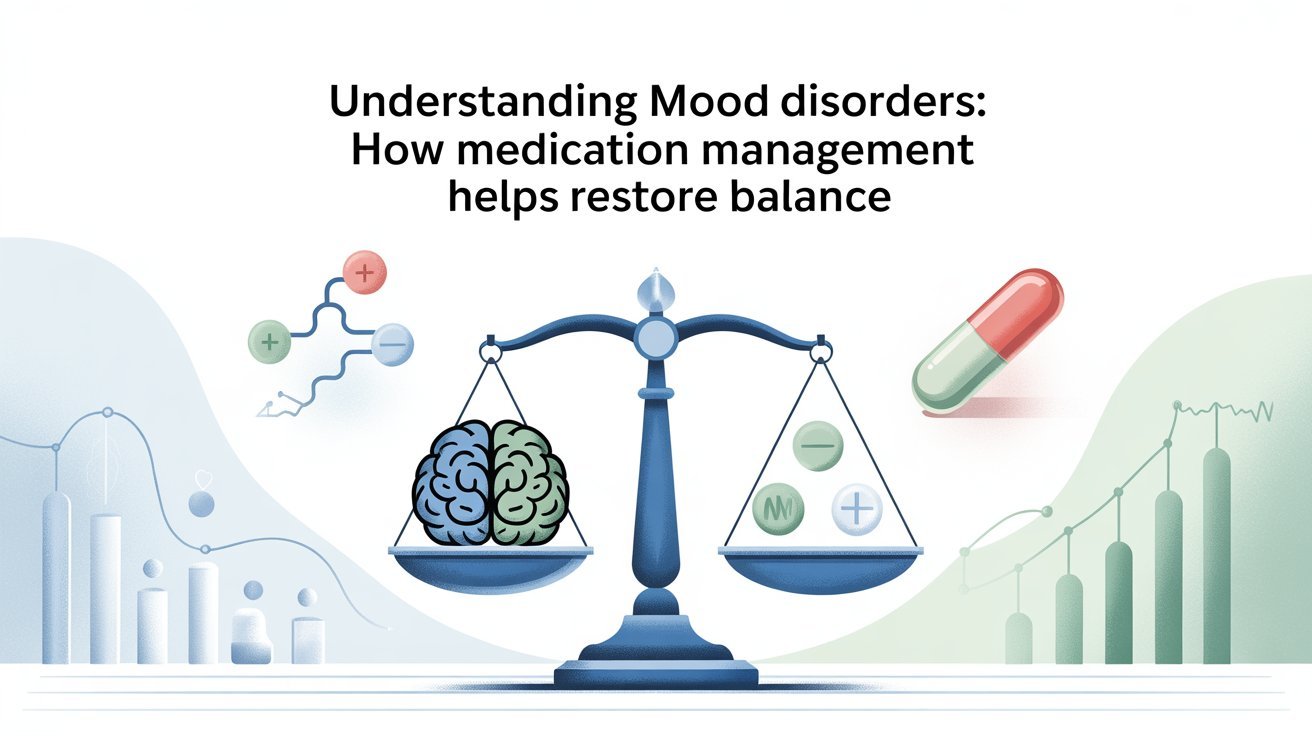 Understanding Mood disorders: How medication management helps restore balance