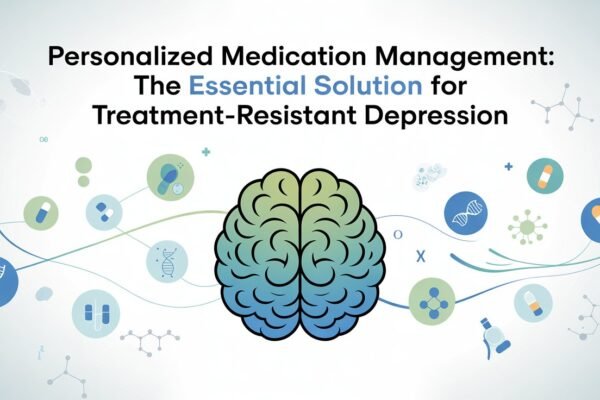 Personalized Medication Management: The Essential Solution for Treatment-Resistant Depression