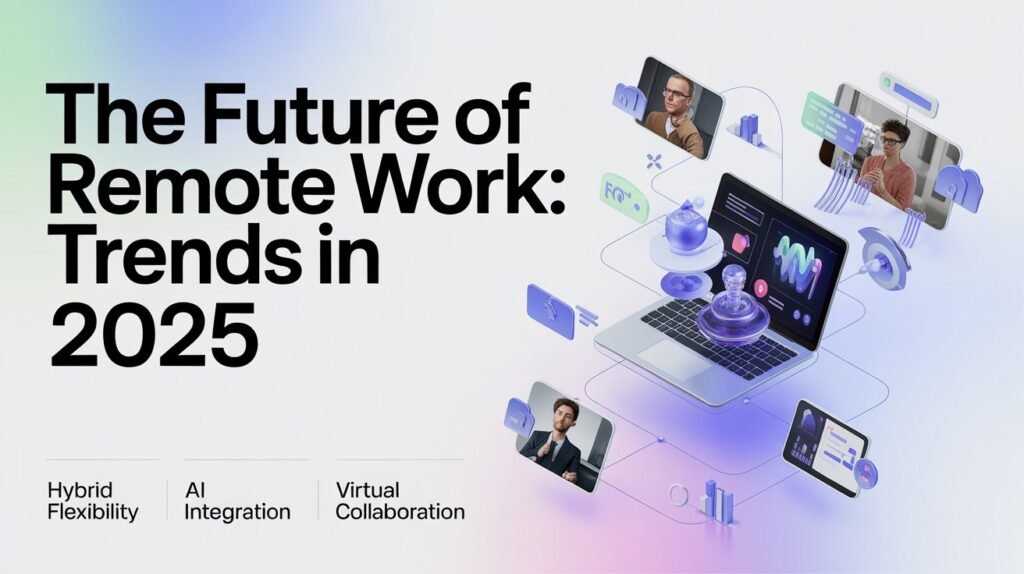 The Future of Remote Work: Trends in 2025

Hybrid Flexibility

AI Integration

Virtual Collaboration