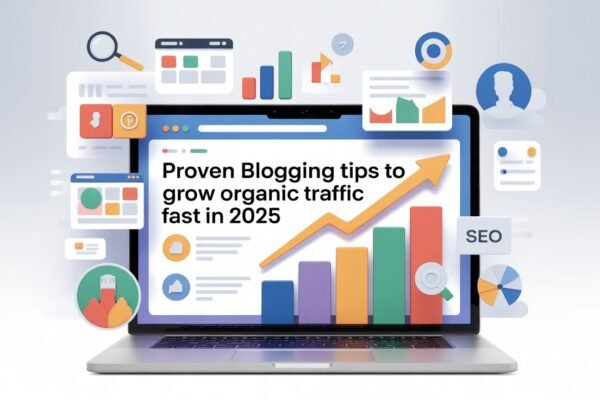 Proven Blogging tips to grow organic traffic fast in 2025

SEO