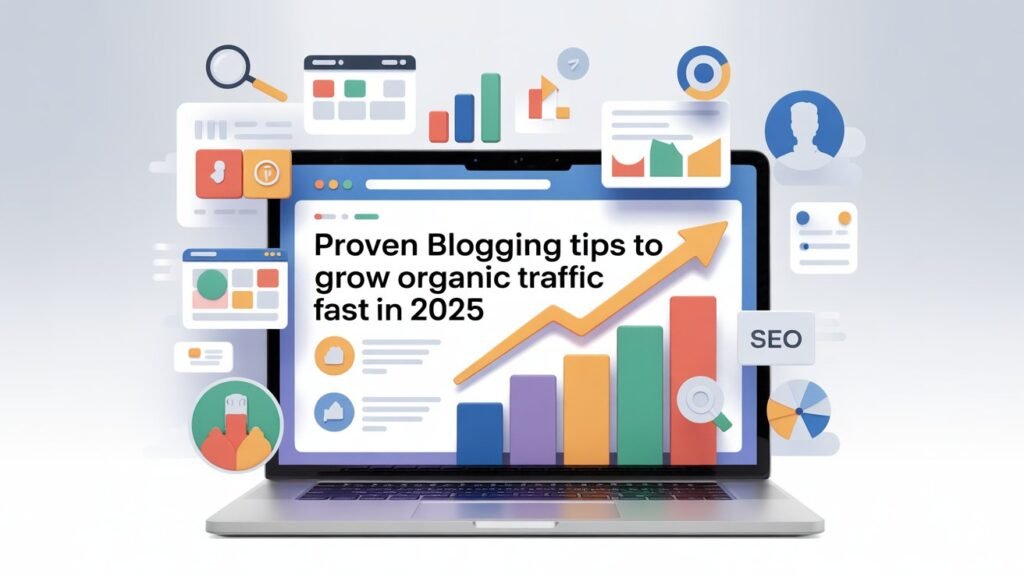 Proven Blogging tips to grow organic traffic fast in 2025

SEO