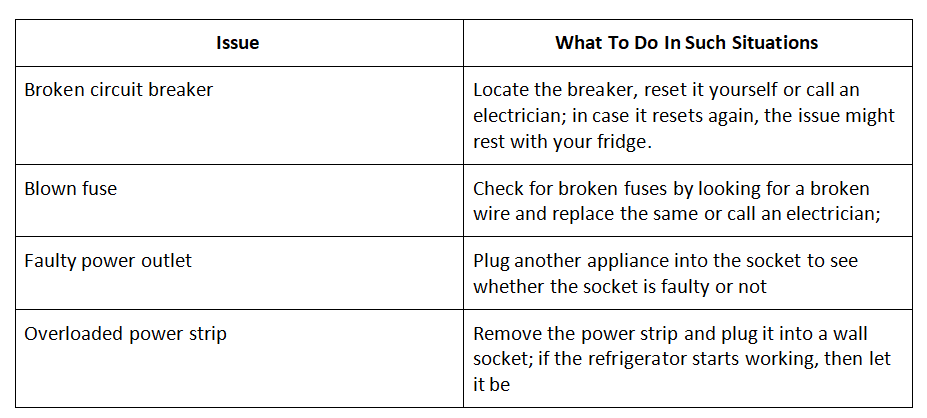 | Issue | What To Do In Such Situations |
|---|---|
| Broken circuit breaker | Locate the breaker, reset it yourself or call an electrician; in case it resets again, the issue might rest with your fridge. |
| Blown fuse | Check for broken fuses by looking for a broken wire and replace the same or call an electrician; |
| Faulty power outlet | Plug another appliance into the socket to see whether the socket is faulty or not |
| Overloaded power strip | Remove the power strip and plug it into a wall socket; if the refrigerator starts working, then let it be |